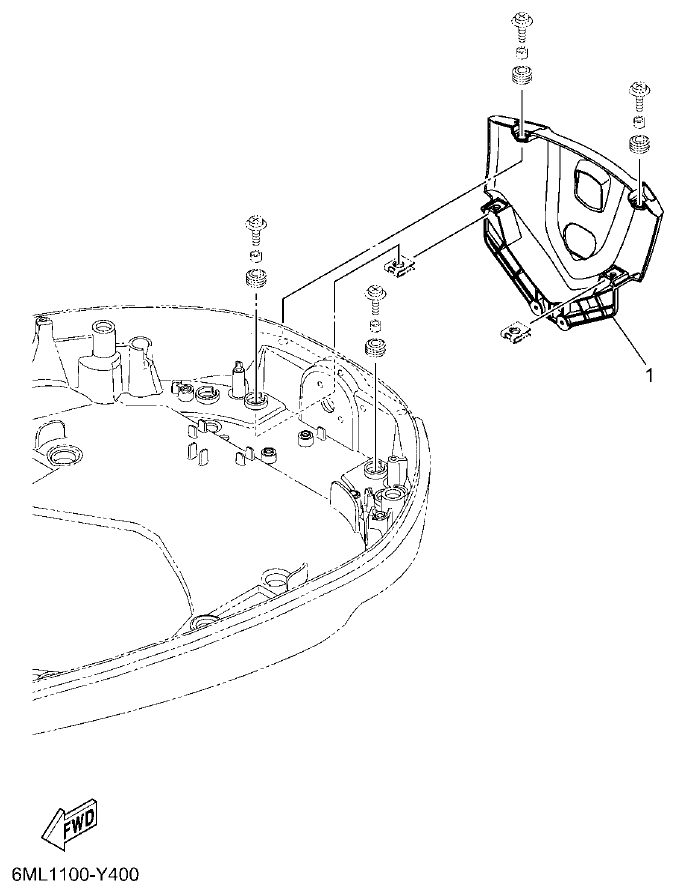 1

FWD

6ML1100-Y400